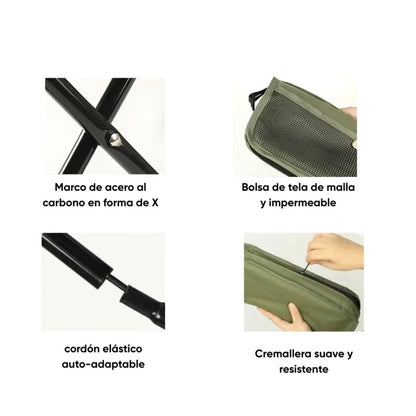 Marco de acero al carbono en forma de X

Bolsa de tela de malla y impermeable

cordón elástico auto-adaptable

Cremallera suave y resistente